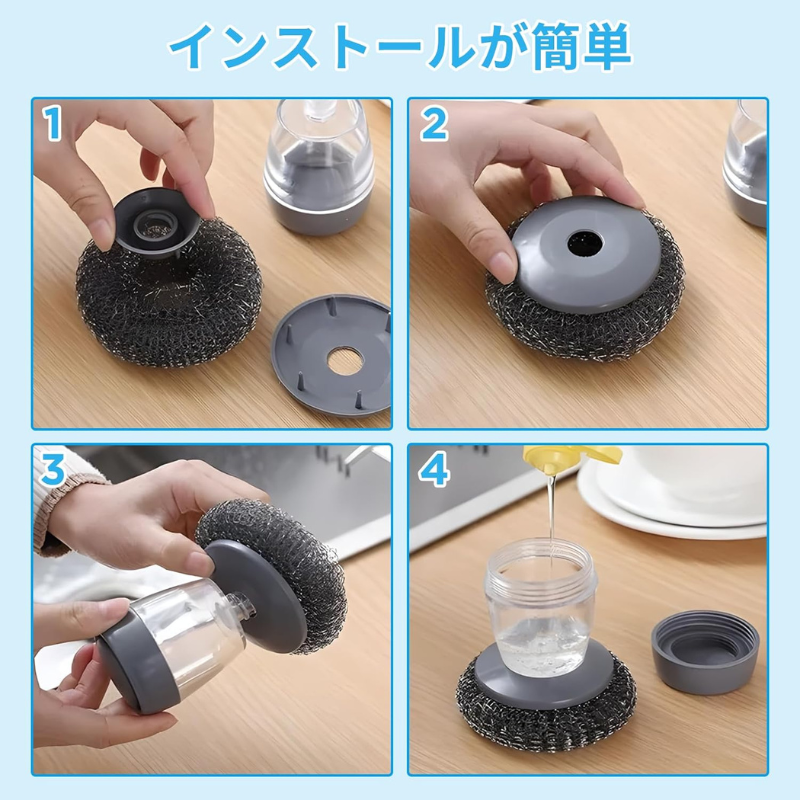 インストールが簡単

1

2

3

4