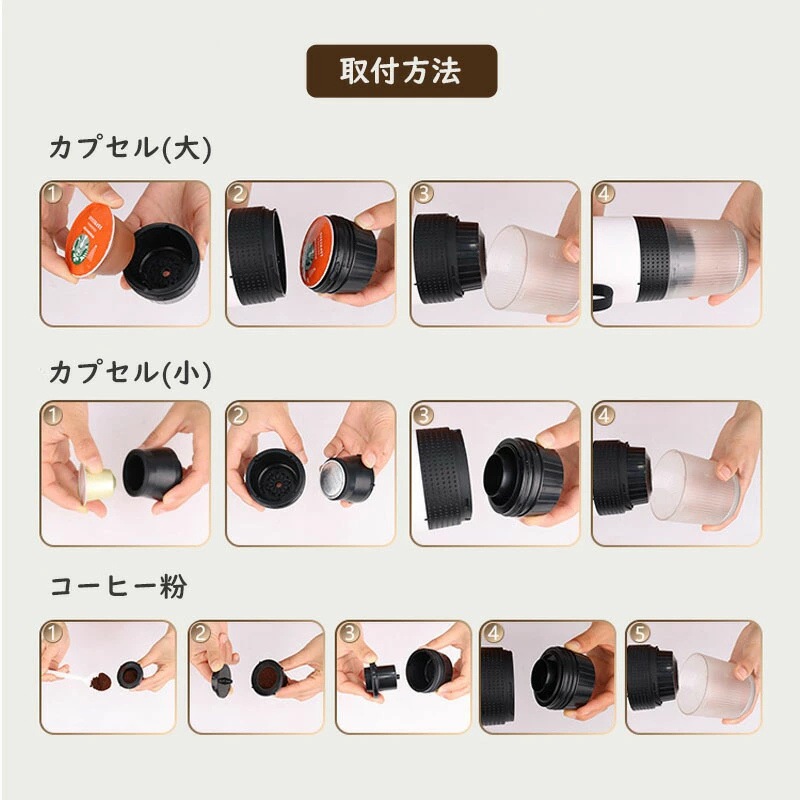 取付方法

カプセル(大)

1
2
3
4

カプセル(小)

1
2
3
4

コーヒー粉

1
2
3
4
5