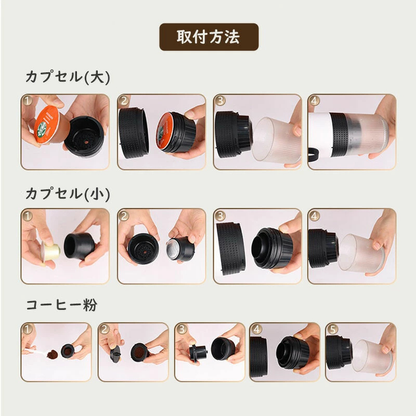 取付方法

カプセル(大)

1 2 3 4

カプセル(小)

1 2 3 4

コーヒー粉

1 2 3 4 5